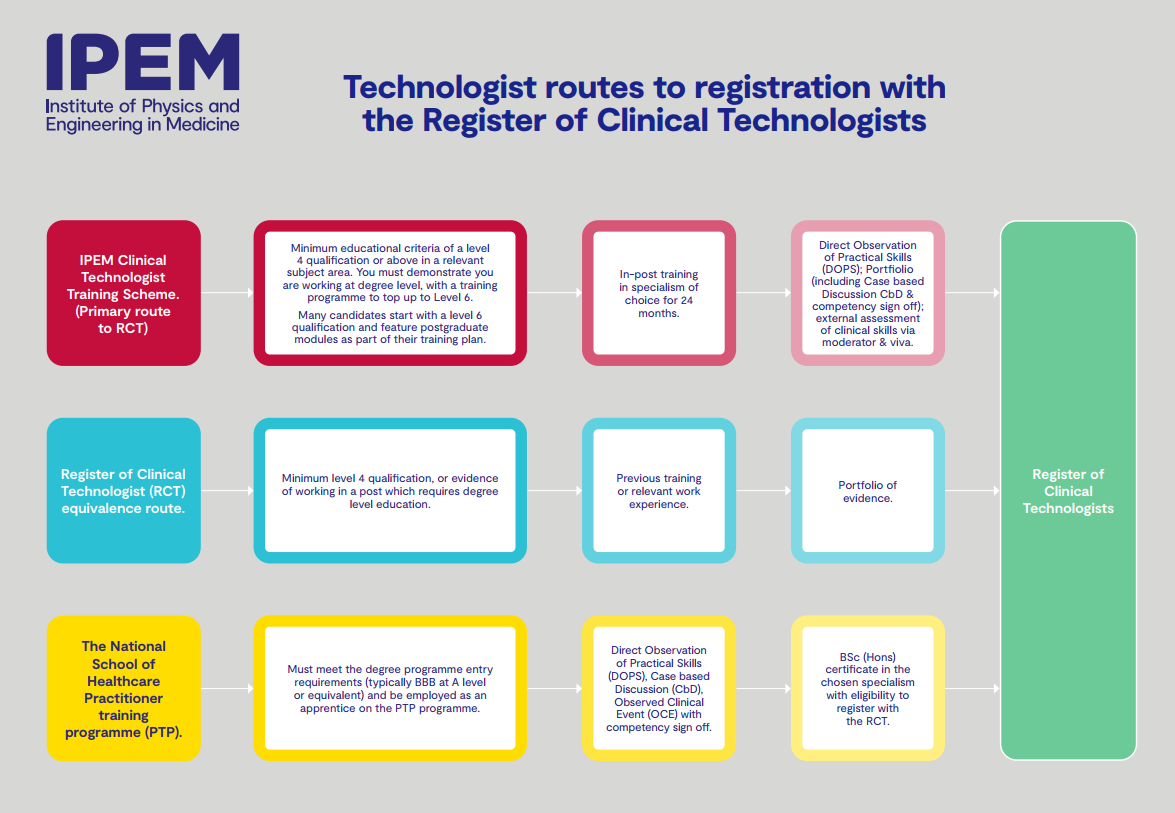 IPEM
Institute of Physics and Engineering in Medicine

Technologist routes to registration with the Register of Clinical Technologists

IPEM Clinical Technologist Training Scheme. (Primary route to RCT)

Minimum educational criteria of a level 4 qualification or above in a relevant subject area. You must demonstrate you are working at degree level, with a training programme to top up to Level 6.

Many candidates start with a level 6 qualification and feature postgraduate modules as part of their training plan.

In-post training in specialism of choice for 24 months.

Direct Observation of Practical Skills (DOPS); Portfolio (including Case based Discussion CbD & competency sign off); external assessment of clinical skills via moderator & viva.

Register of Clinical Technologist (RCT) equivalence route.

Minimum level 4 qualification, or evidence of working in a post which requires degree level education.

Previous training or relevant work experience.

Portfolio of evidence.

The National School of Healthcare Practitioner training programme (PTP).

Must meet the degree programme entry requirements (typically BBB at A level or equivalent) and be employed as an apprentice on the PTP programme.

Direct Observation of Practical Skills (DOPS), Case based Discussion (CbD), Observed Clinical Event (OCE) with competency sign off.

BSc (Hons) certificate in the chosen specialism with eligibility to register with the RCT.

Register of Clinical Technologists